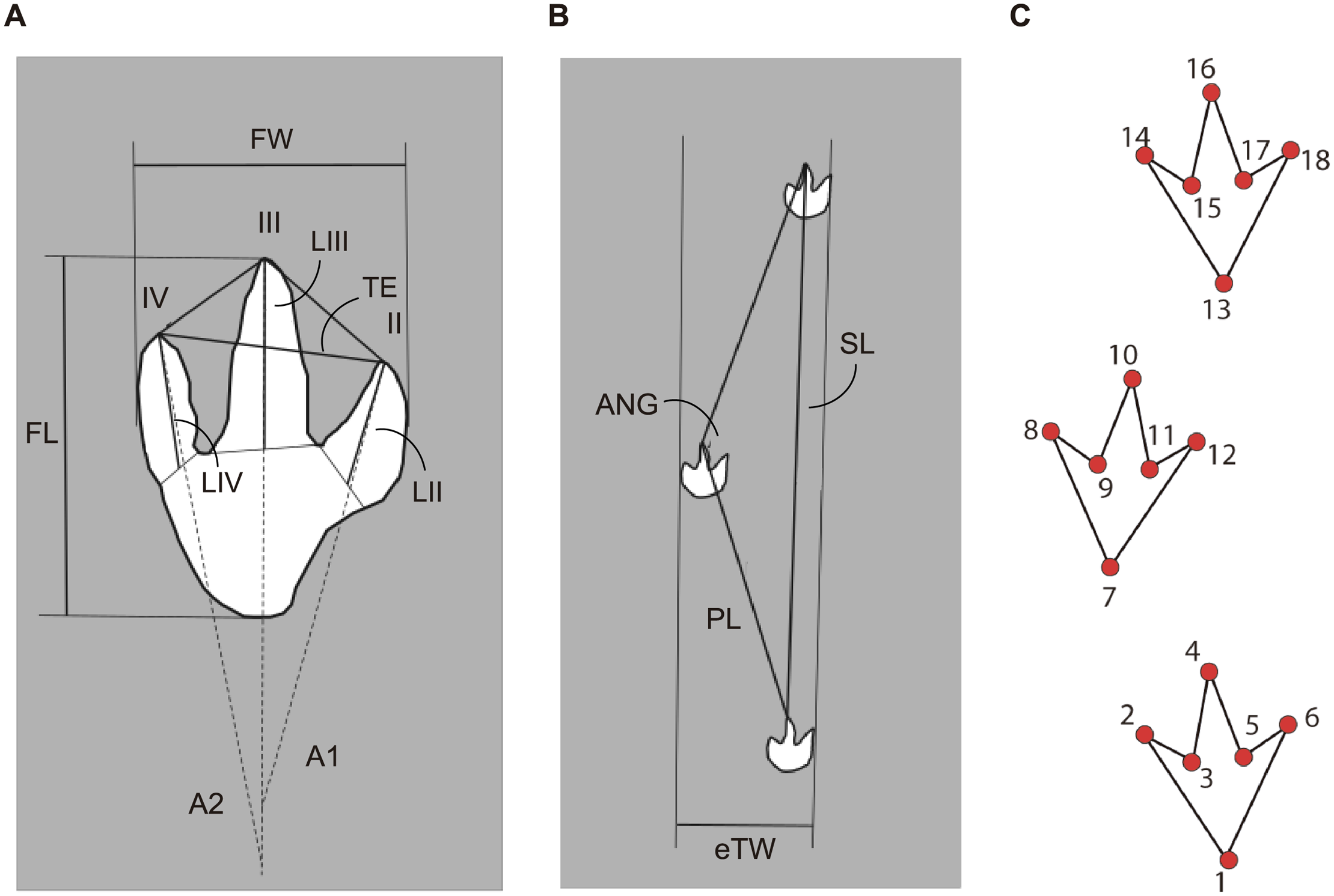 A

FW

III

LIII

IV

TE

II

FL

LIV

LII

A1

A2

B

SL

ANG

PL

eTW

C

16

14

17

18

15

13

10

8

11

12

9

7

4

2

5

6

3

1